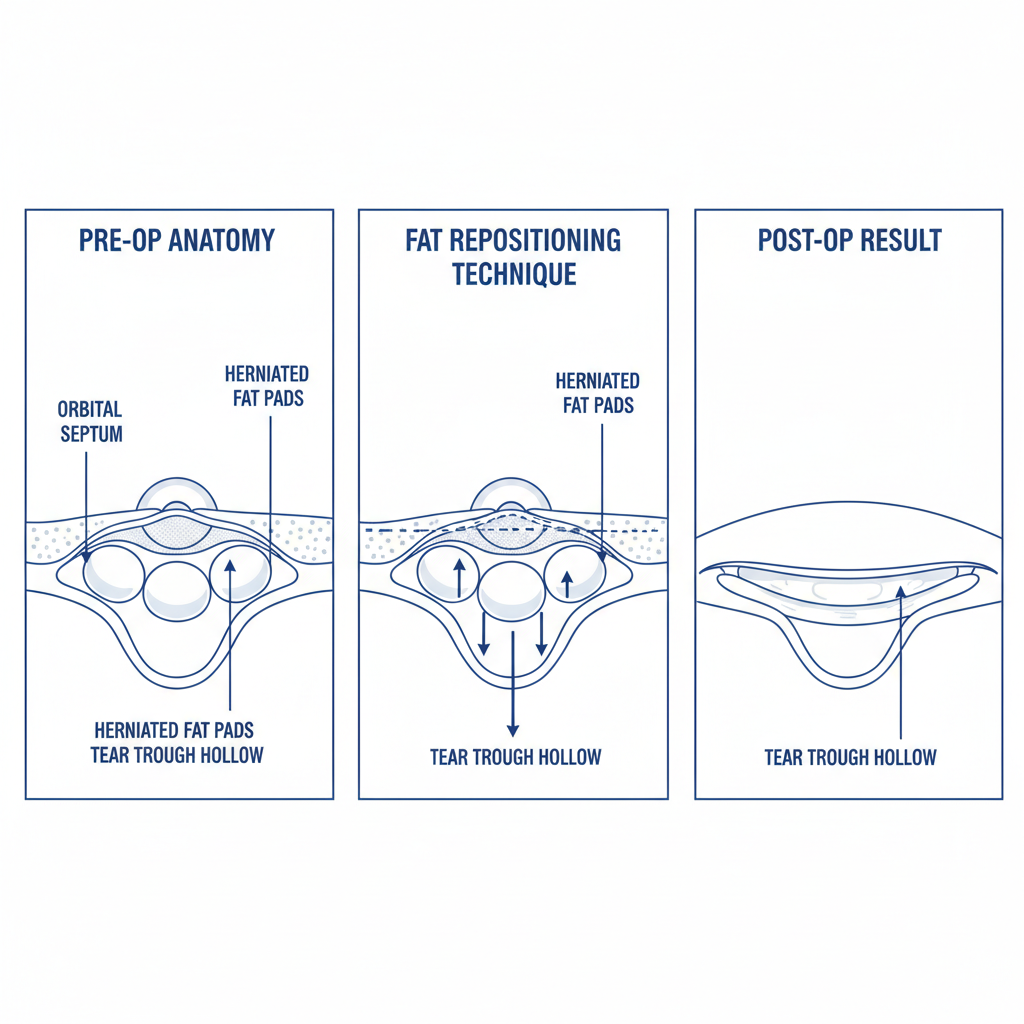 PRE-OP ANATOMY

ORBITAL SEPTUM

HERNIATED FAT PADS

HERNIATED FAT PADS
TEAR TROUGH HOLLOW

FAT REPOSITIONING TECHNIQUE

HERNIATED FAT PADS

TEAR TROUGH HOLLOW

POST-OP RESULT

TEAR TROUGH HOLLOW